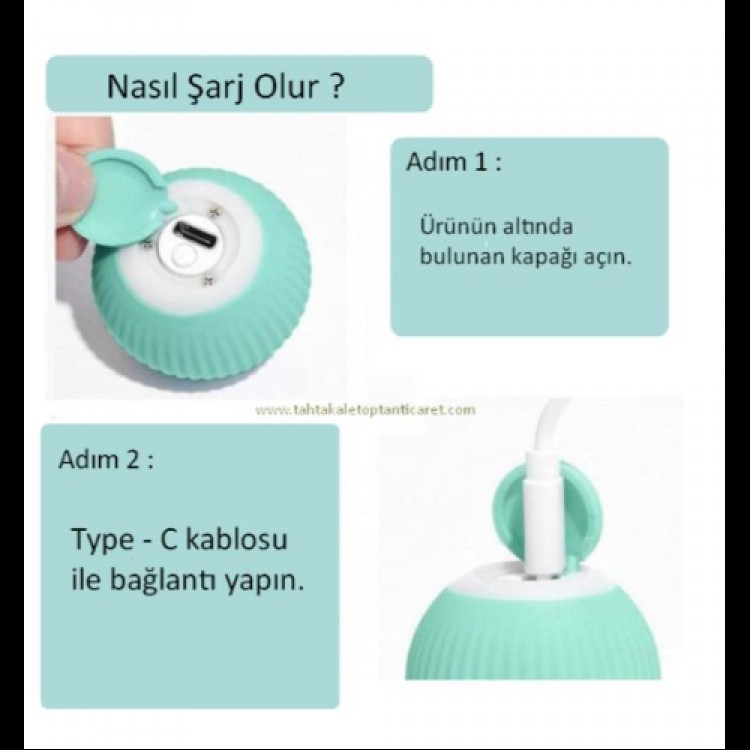 Nasıl Şarj Olur ?

Adım 1 :

Ürünün altında bulunan kapağı açın.

www.tahtakaletoptanticaret.com

Adım 2 :

Type - C kablosu ile bağlantı yapın.