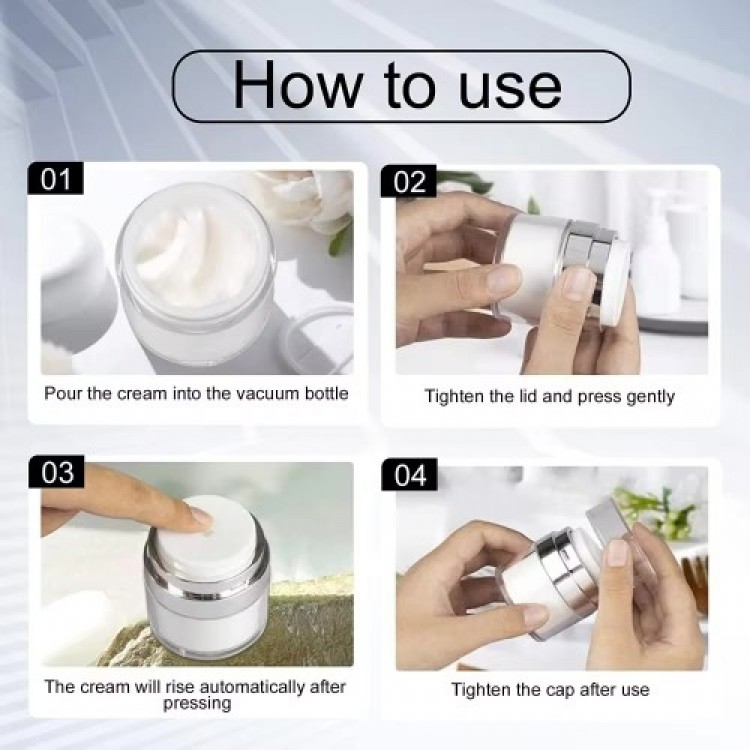 How to use

01

Pour the cream into the vacuum bottle

02

Tighten the lid and press gently

03

The cream will rise automatically after pressing

04

Tighten the cap after use