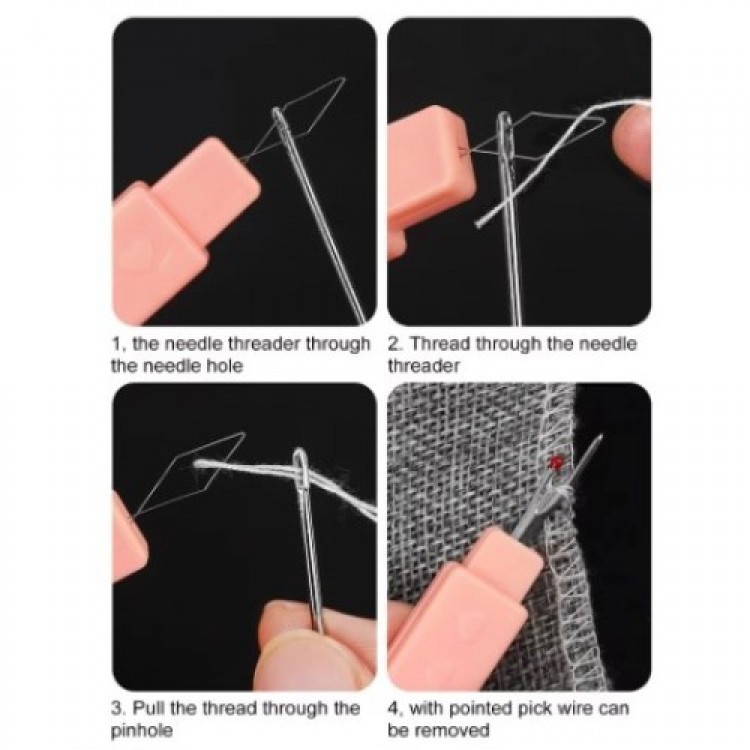 1, the needle threader through the needle hole

2. Thread through the needle threader

3. Pull the thread through the pinhole

4, with pointed pick wire can be removed